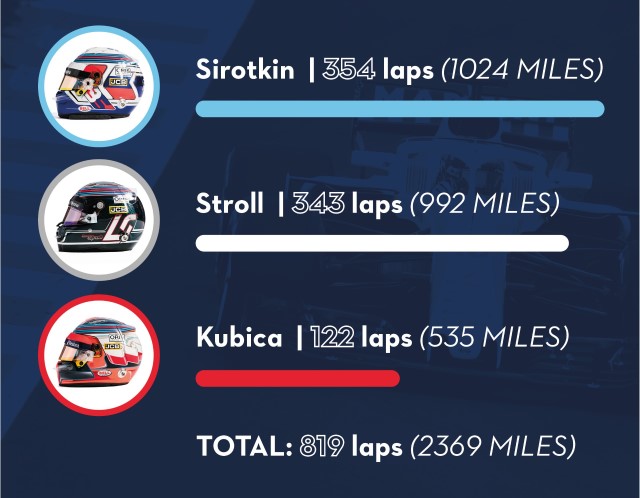 Sirotkin | 354 laps (1024 MILES)

Stroll | 343 laps (992 MILES)

Kubica | 122 laps (535 MILES)

TOTAL: 819 laps (2369 MILES)